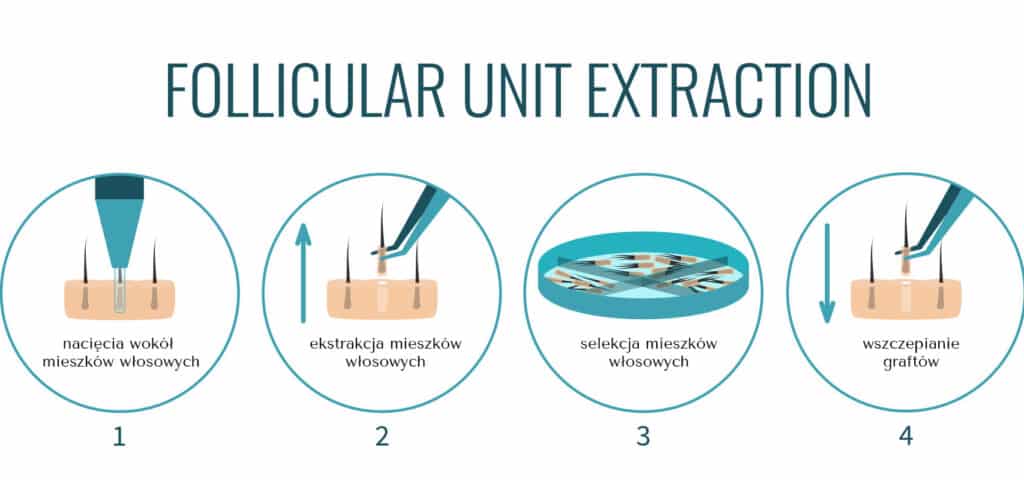 FOLLICULAR UNIT EXTRACTION

nacięcia wokół mieszków włosowych

1

ekstrakcja mieszków włosowych

2

selekcja mieszków włosowych

3

wszczepianie graftów

4